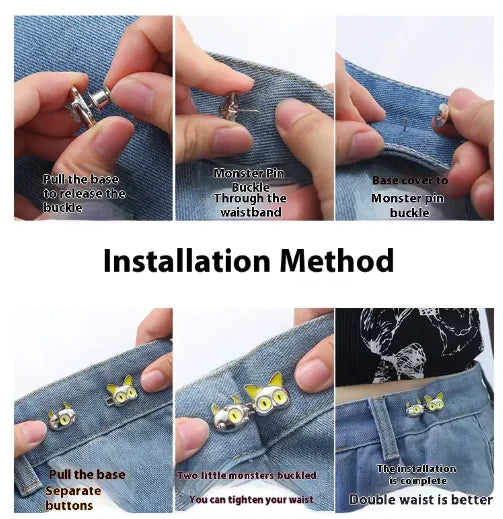 Pull the base to release the buckle

Monster Pin Buckle Through the waistband

Base cover to Monster pin buckle

Installation Method

Pull the base Separate buttons

Two little monsters buckled You can tighten your waist

The installation is complete Double waist is better